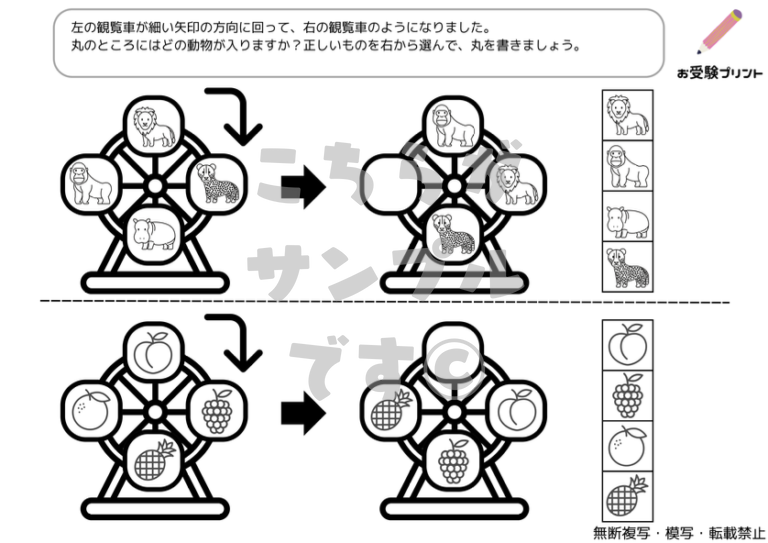 左の観覧車が細い矢印の方向に回って、右の観覧車のようになりました。
丸のところにはどの動物が入りますか？正しいものを右から選んで、丸を書きましょう。

お受験プリント

こちらがサンプルです©

無断複写・模写・転載禁止