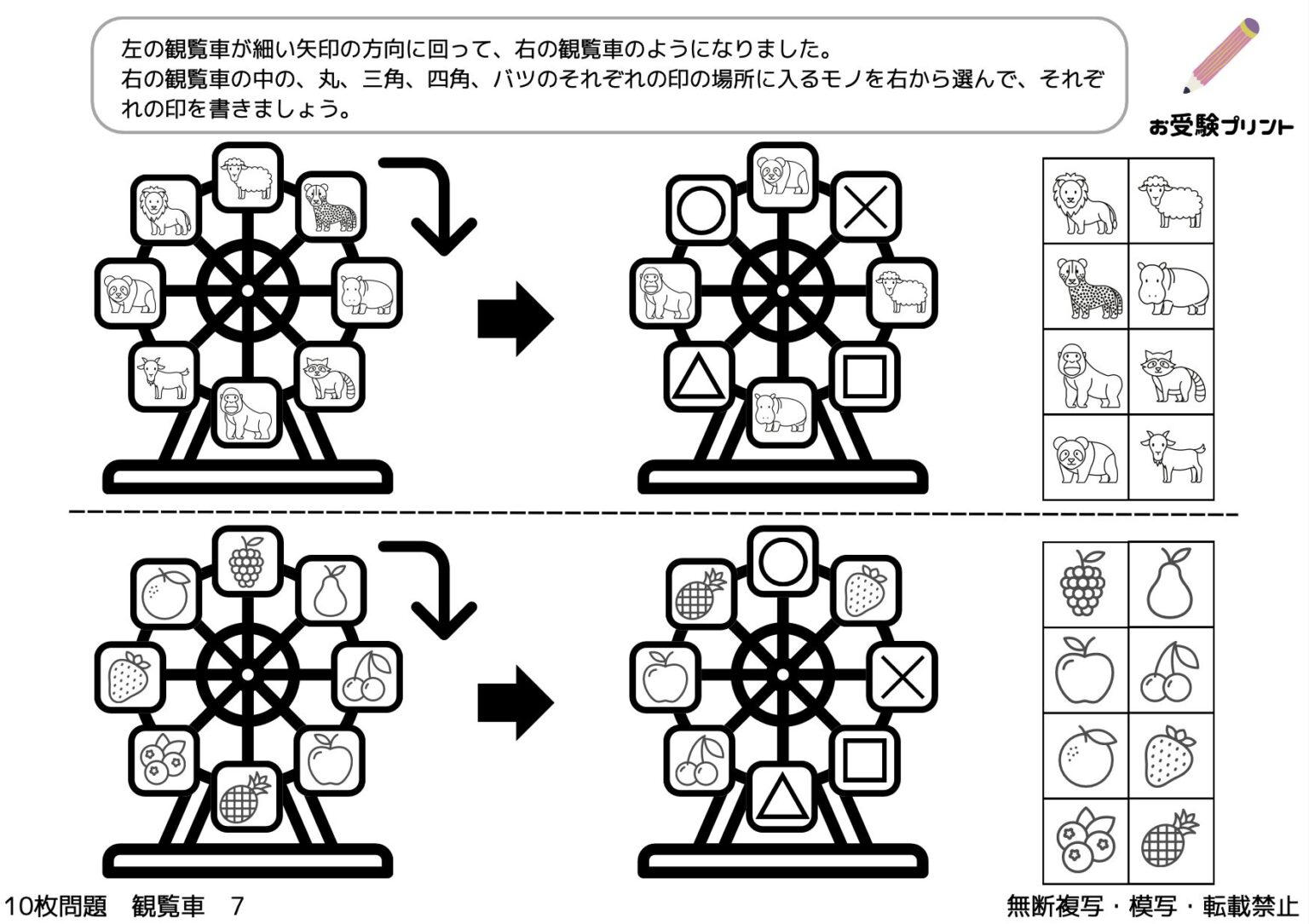 左の観覧車が細い矢印の方向に回って、右の観覧車のようになりました。
右の観覧車の中の、丸、三角、四角、バツのそれぞれの印の場所に入るモノを右から選んで、それぞれの印を書きましょう。

お受験プリント

10枚問題　観覧車　7

無断複写・模写・転載禁止