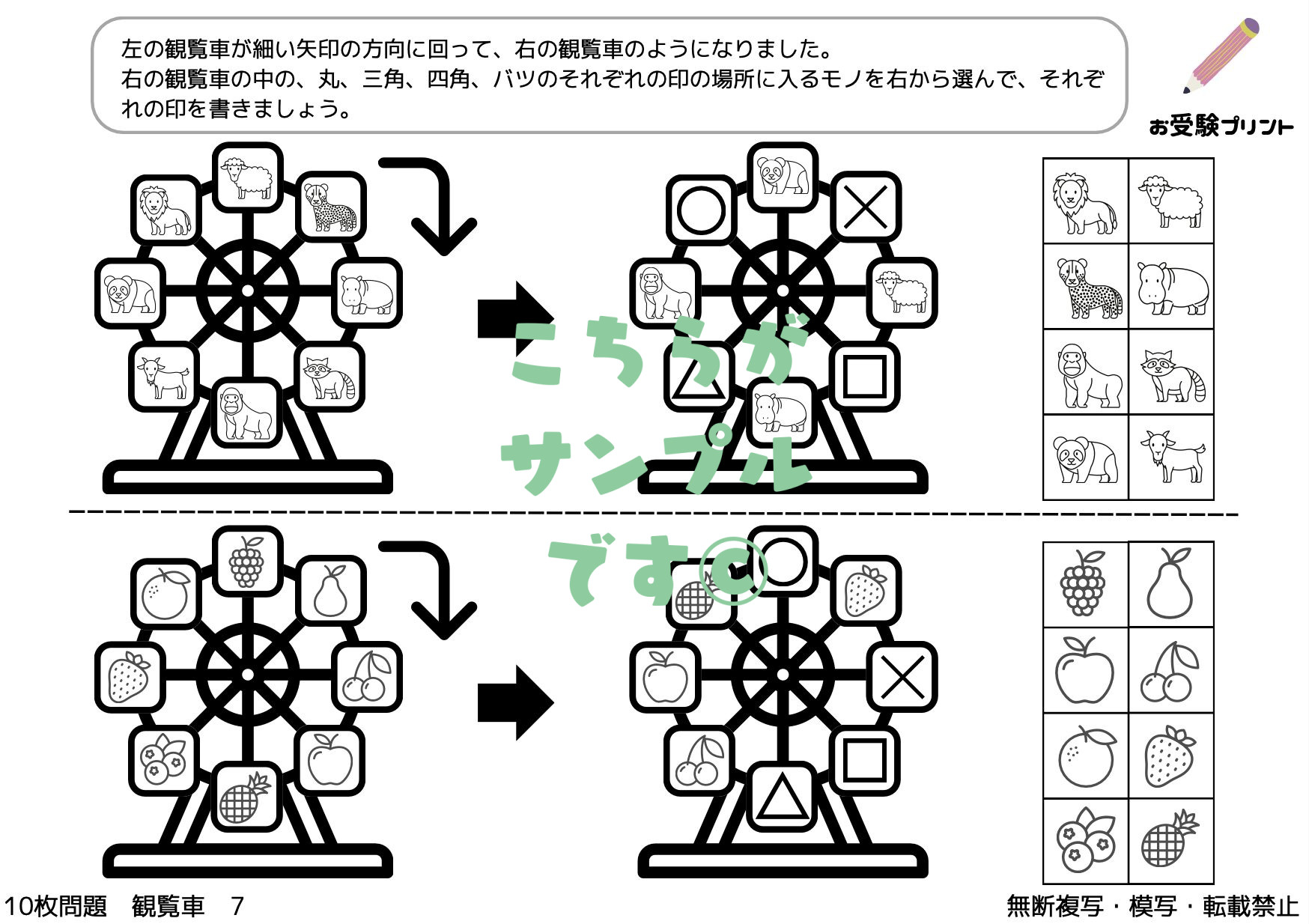 左の観覧車が細い矢印の方向に回って、右の観覧車のようになりました。
右の観覧車の中の、丸、三角、四角、バツのそれぞれの印の場所に入るモノを右から選んで、それぞれの印を書きましょう。

お受験プリント

こちらがサンプルです©

10枚問題　観覧車　7

無断複写・模写・転載禁止